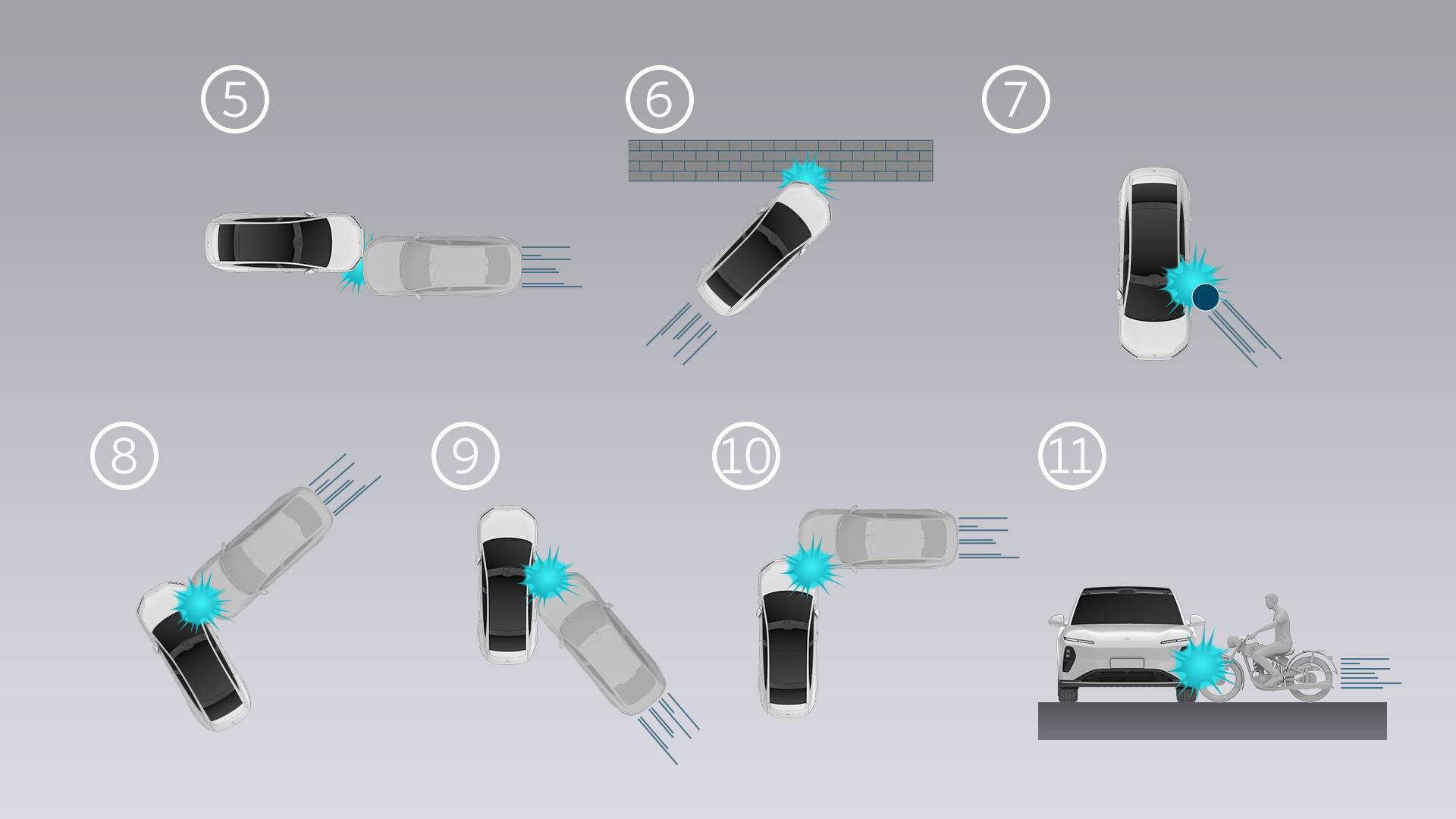 ⑤
⑥
⑦
⑧
⑨
⑩
⑪