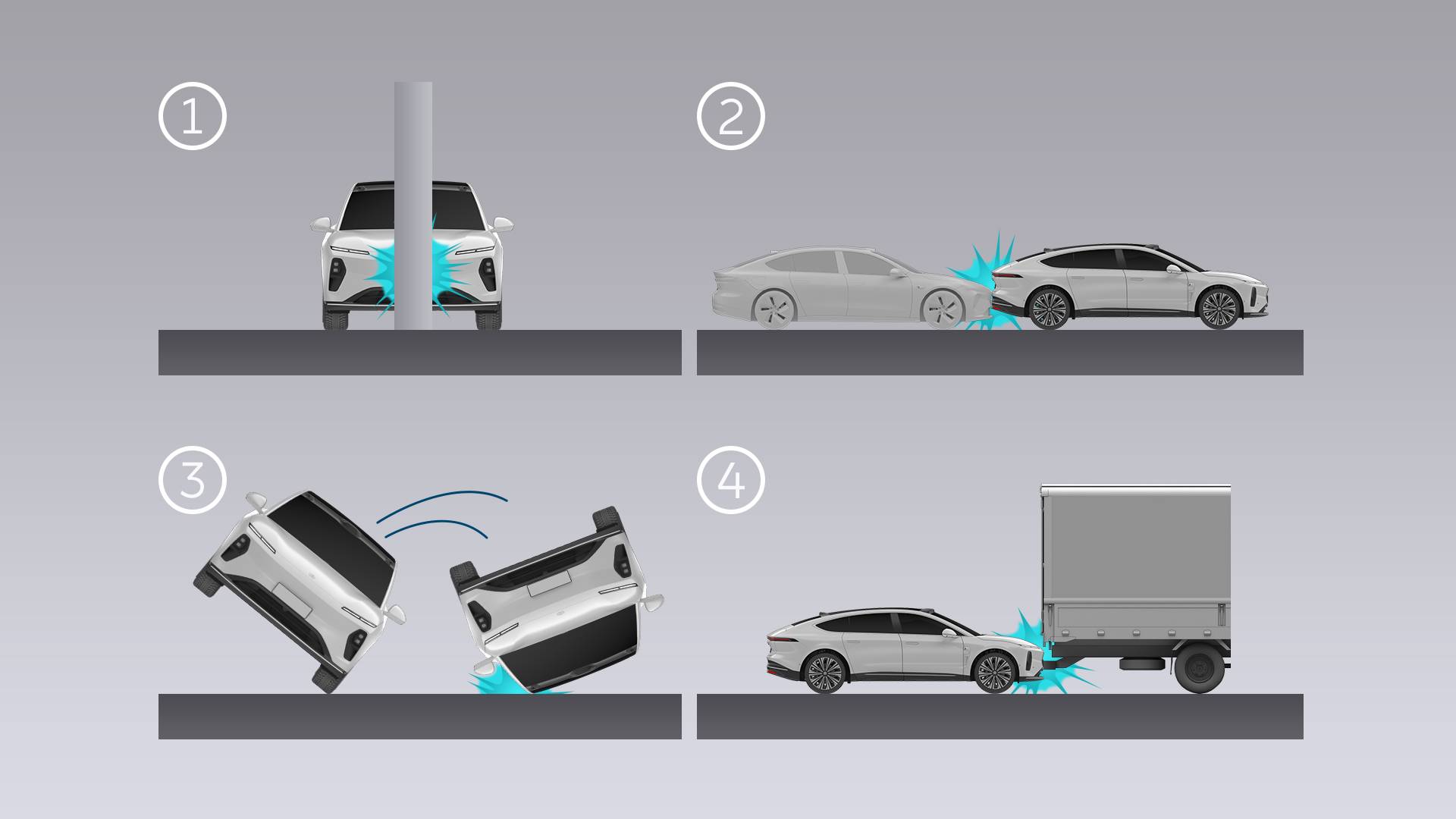 ①

②

③

④